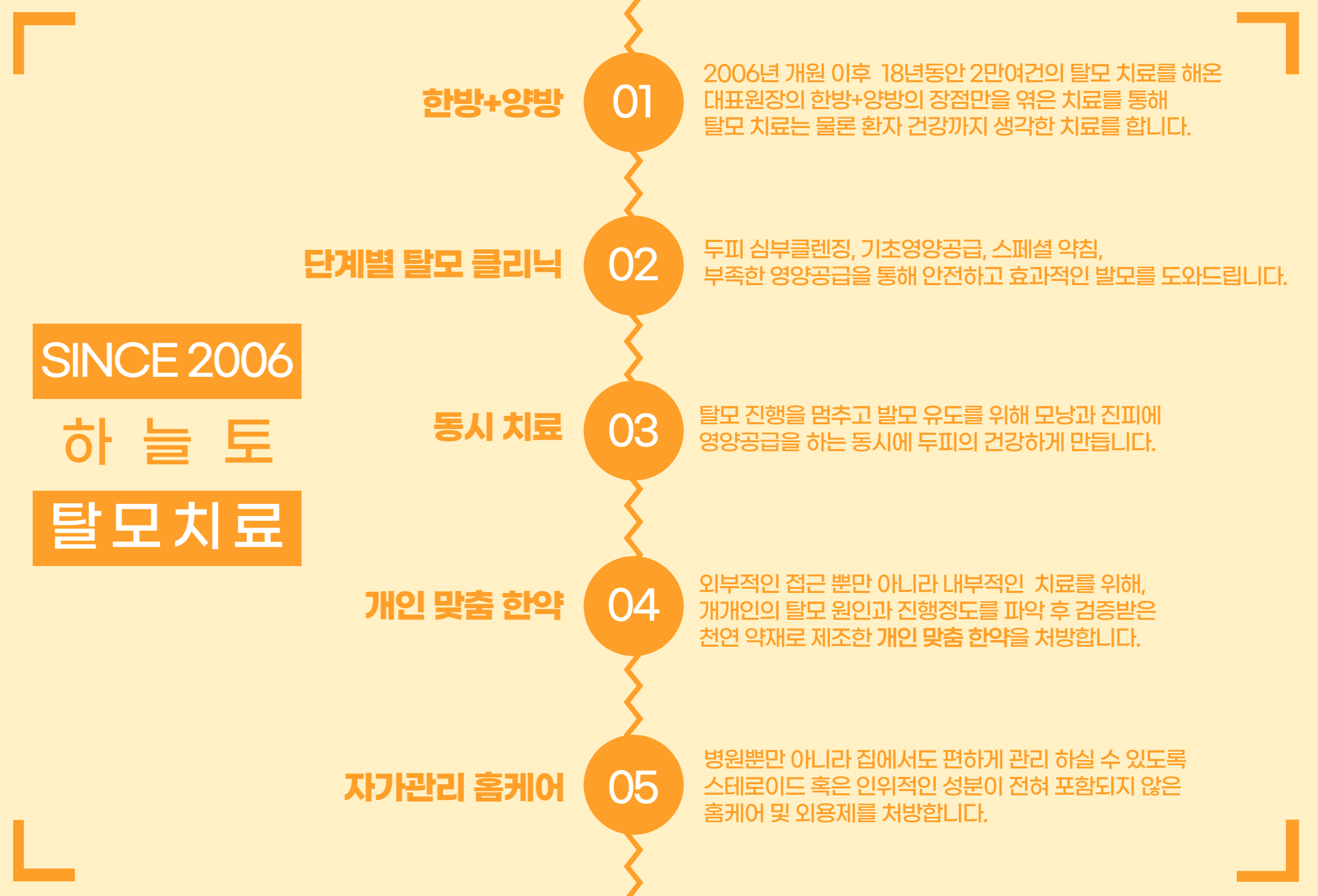 SINCE 2006

하 늘 토

탈모치료

한방+양방

01

2006년 개원 이후 18년동안 2만여건의 탈모 치료를 해온 대표원장의 한방+양방의 장점만을 엮은 치료를 통해 탈모 치료는 물론 환자 건강까지 생각한 치료를 합니다.

단계별 탈모 클리닉

02

두피 심부클렌징, 기초영양공급, 스페셜 약침, 부족한 영양공급을 통해 안전하고 효과적인 발모를 도와드립니다.

동시 치료

03

탈모 진행을 멈추고 발모 유도를 위해 모낭과 진피에 영양공급을 하는 동시에 두피의 건강하게 만듭니다.

개인 맞춤 한약

04

외부적인 접근 뿐만 아니라 내부적인 치료를 위해, 개개인의 탈모 원인과 진행정도를 파악 후 검증받은 천연 약재로 제조한 개인 맞춤 한약을 처방합니다.

자가관리 홈케어

05

병원뿐만 아니라 집에서도 편하게 관리 하실 수 있도록 스테로이드 혹은 인위적인 성분이 전혀 포함되지 않은 홈케어 및 외용제를 처방합니다.